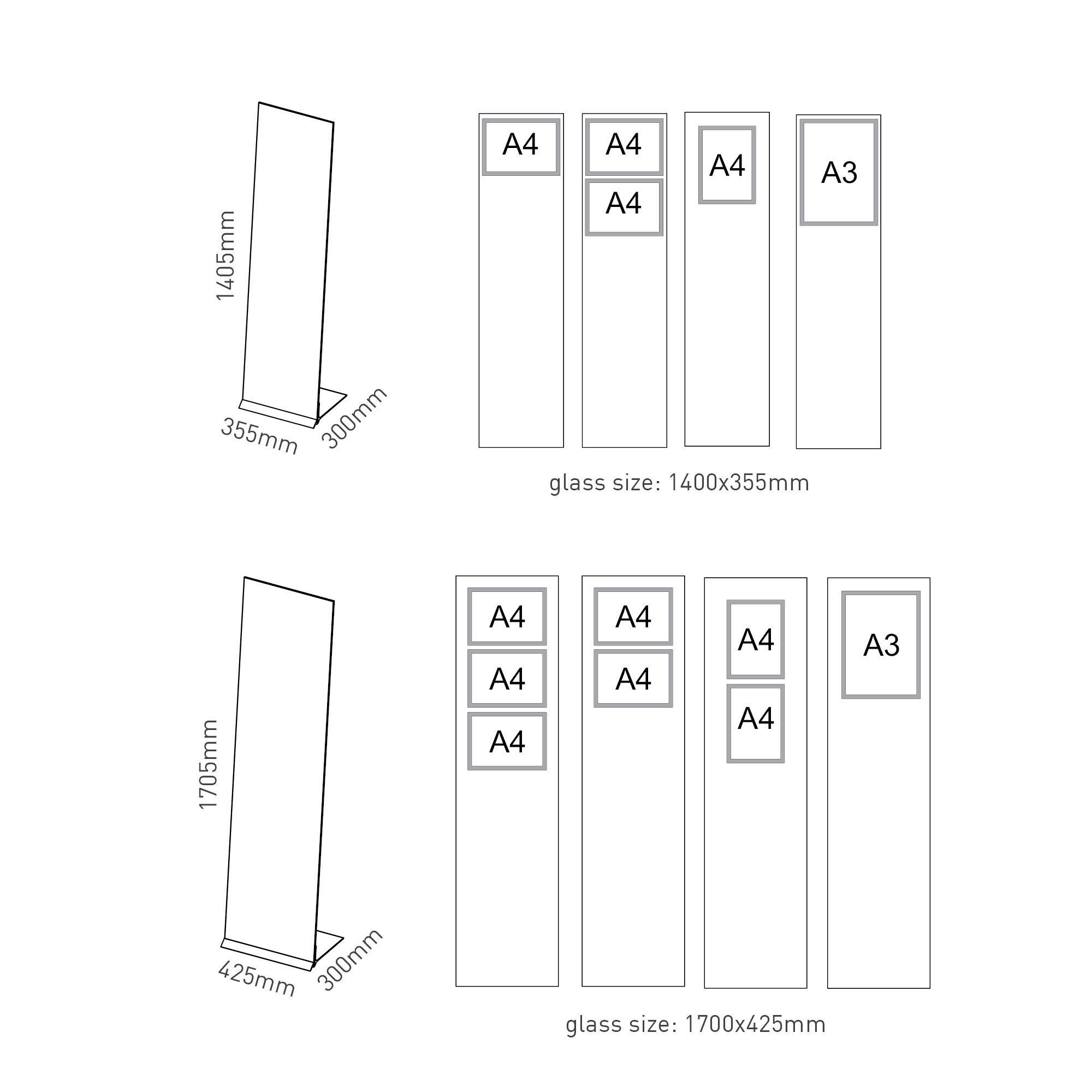 1405mm

355mm

300mm

A4

A4

A4

A4

A3

glass size: 1400x355mm

1705mm

425mm

300mm

A4

A4

A4

A4

A4

A4

A4

A3

glass size: 1700x425mm