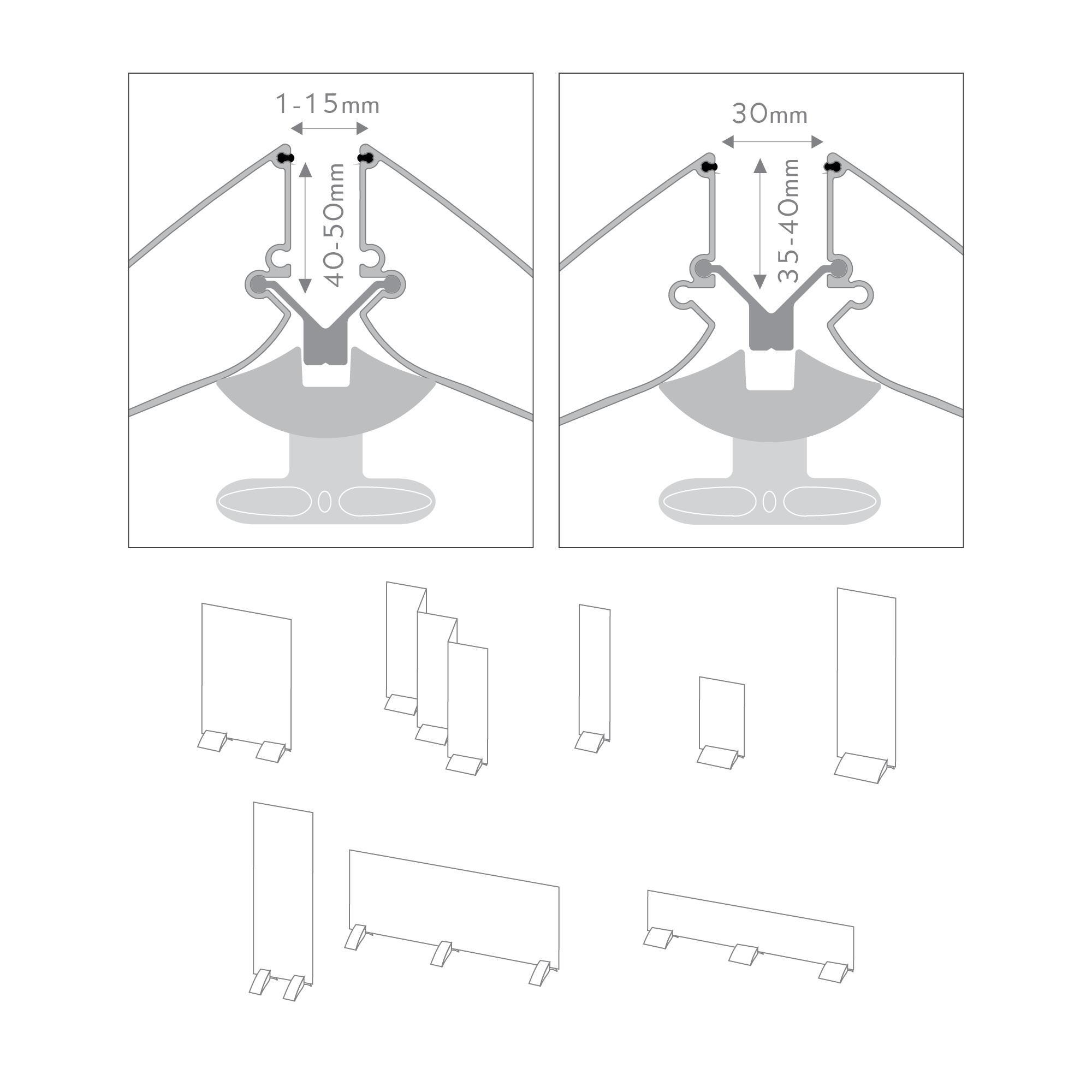 1-15mm

40-50mm

30mm

35-40mm