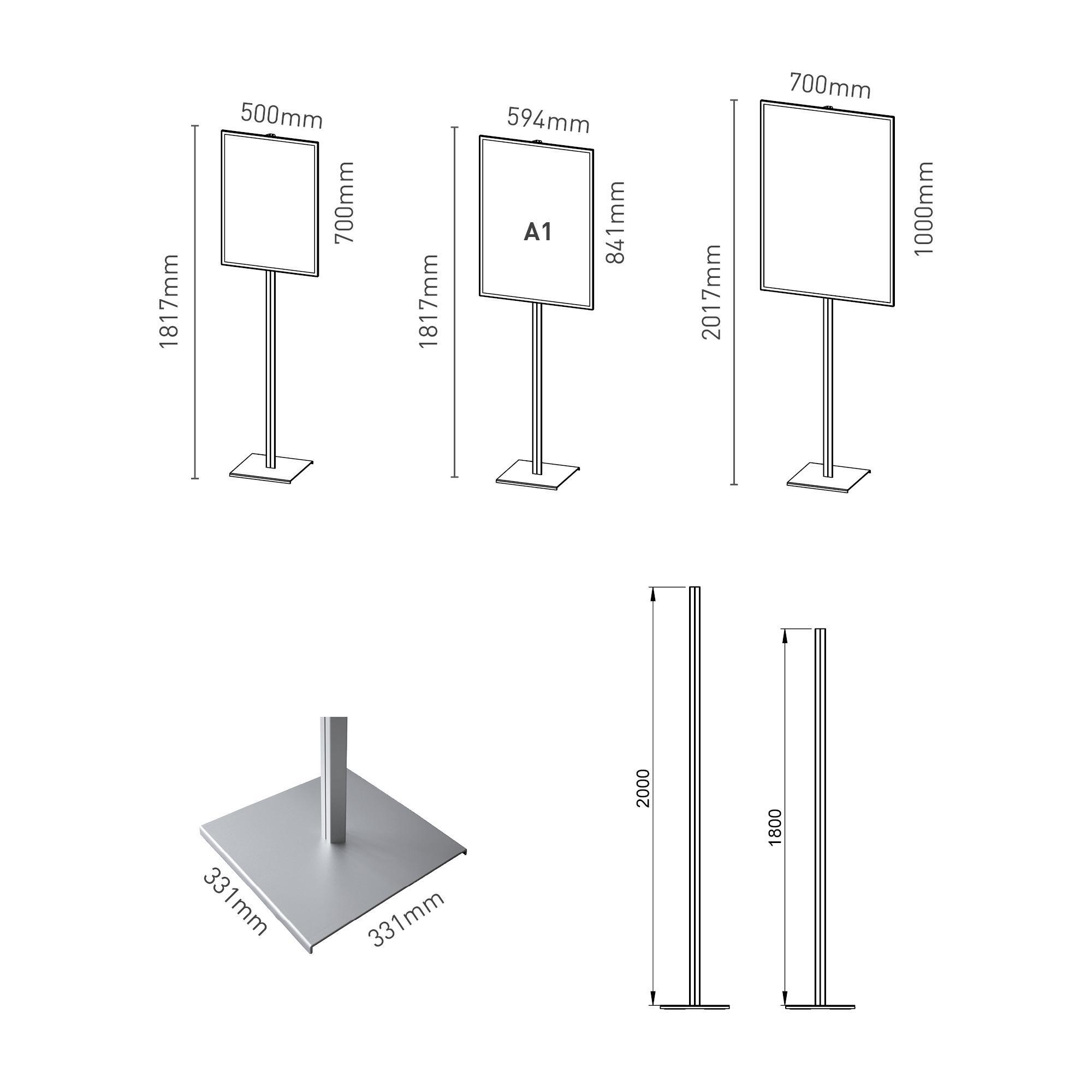 500mm

700mm

1817mm

594mm

A1

841mm

1817mm

700mm

1000mm

2017mm

331mm

331mm

2000

1800