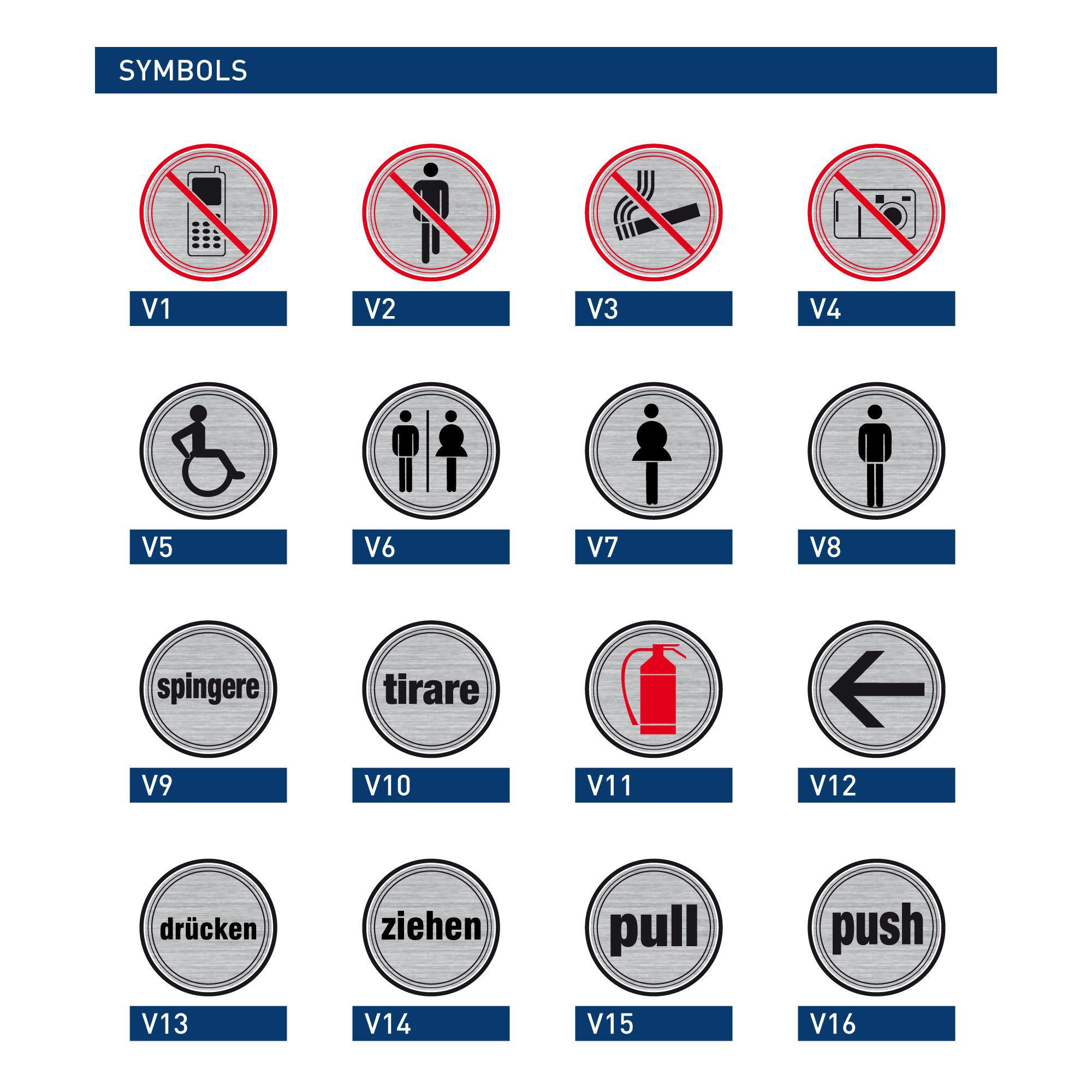 SYMBOLS

V1

V2

V3

V4

V5

V6

V7

V8

spingere

V9

tirare

V10

V11

V12

drücken

V13

ziehen

V14

pull

V15

push

V16