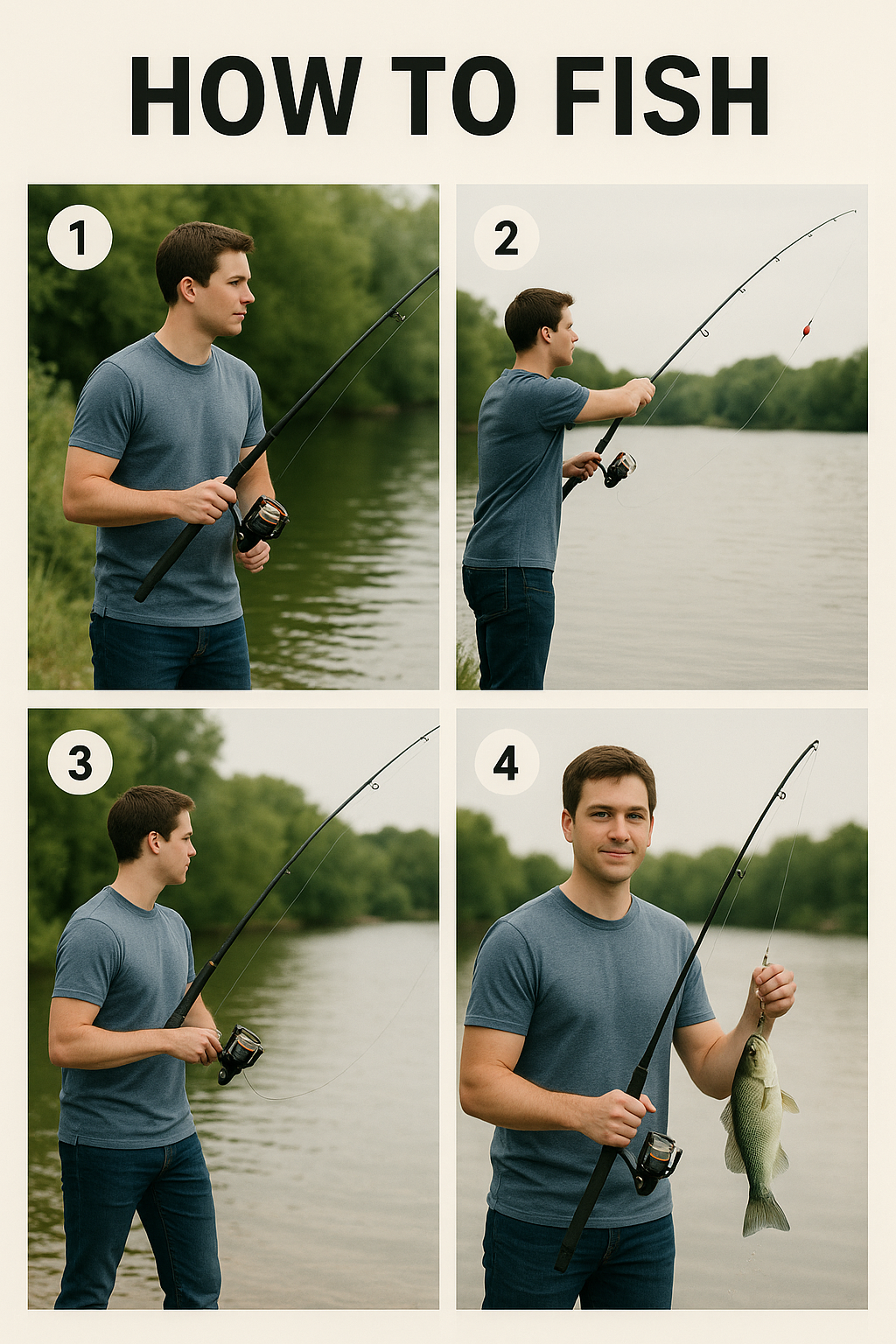 HOW TO FISH

1

2

3

4